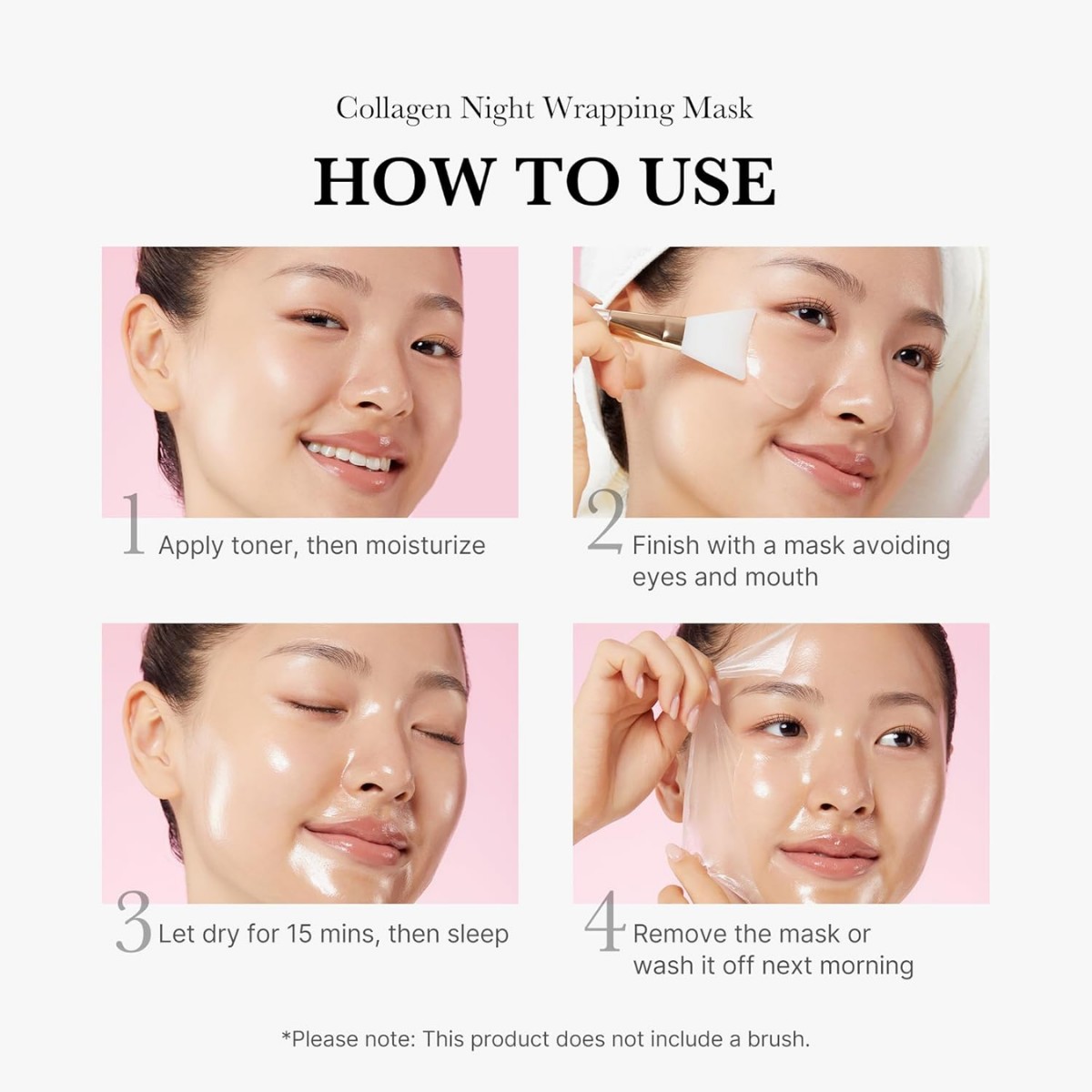 Collagen Night Wrapping Mask

HOW TO USE

1 Apply toner, then moisturize

2 Finish with a mask avoiding eyes and mouth

3 Let dry for 15 mins, then sleep

4 Remove the mask or wash it off next morning

*Please note: This product does not include a brush.